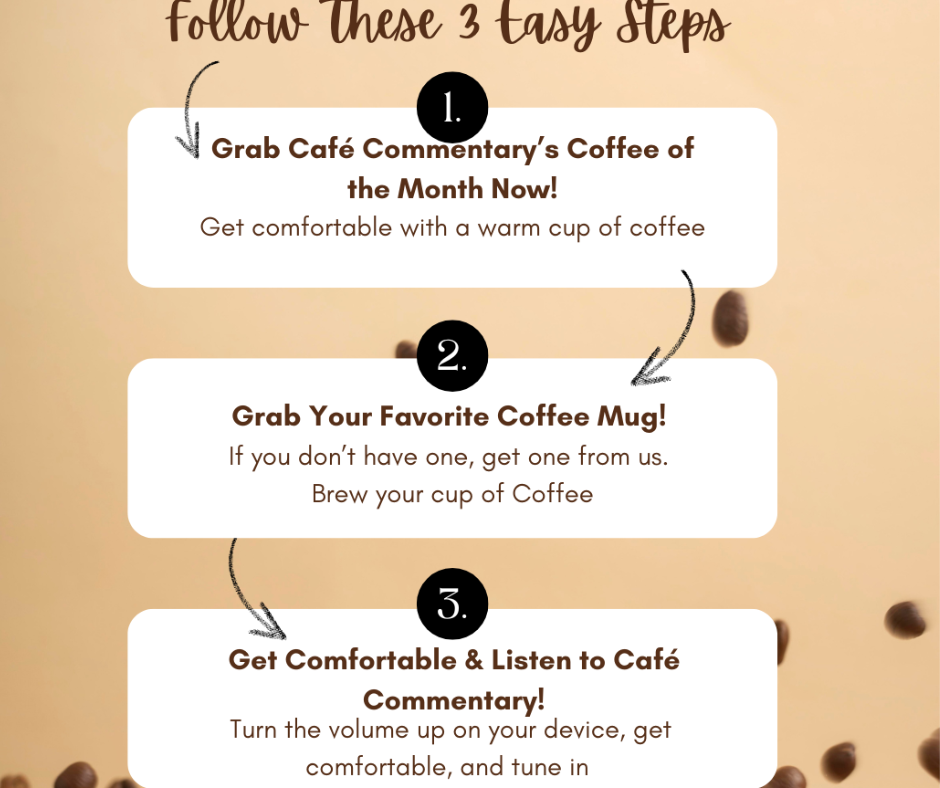 Follow These 3 Easy Steps

1.

Grab Café Commentary's Coffee of the Month Now!

Get comfortable with a warm cup of coffee

2.

Grab Your Favorite Coffee Mug!

If you don't have one, get one from us. Brew your cup of Coffee

3.

Get Comfortable & Listen to Café Commentary!

Turn the volume up on your device, get comfortable, and tune in